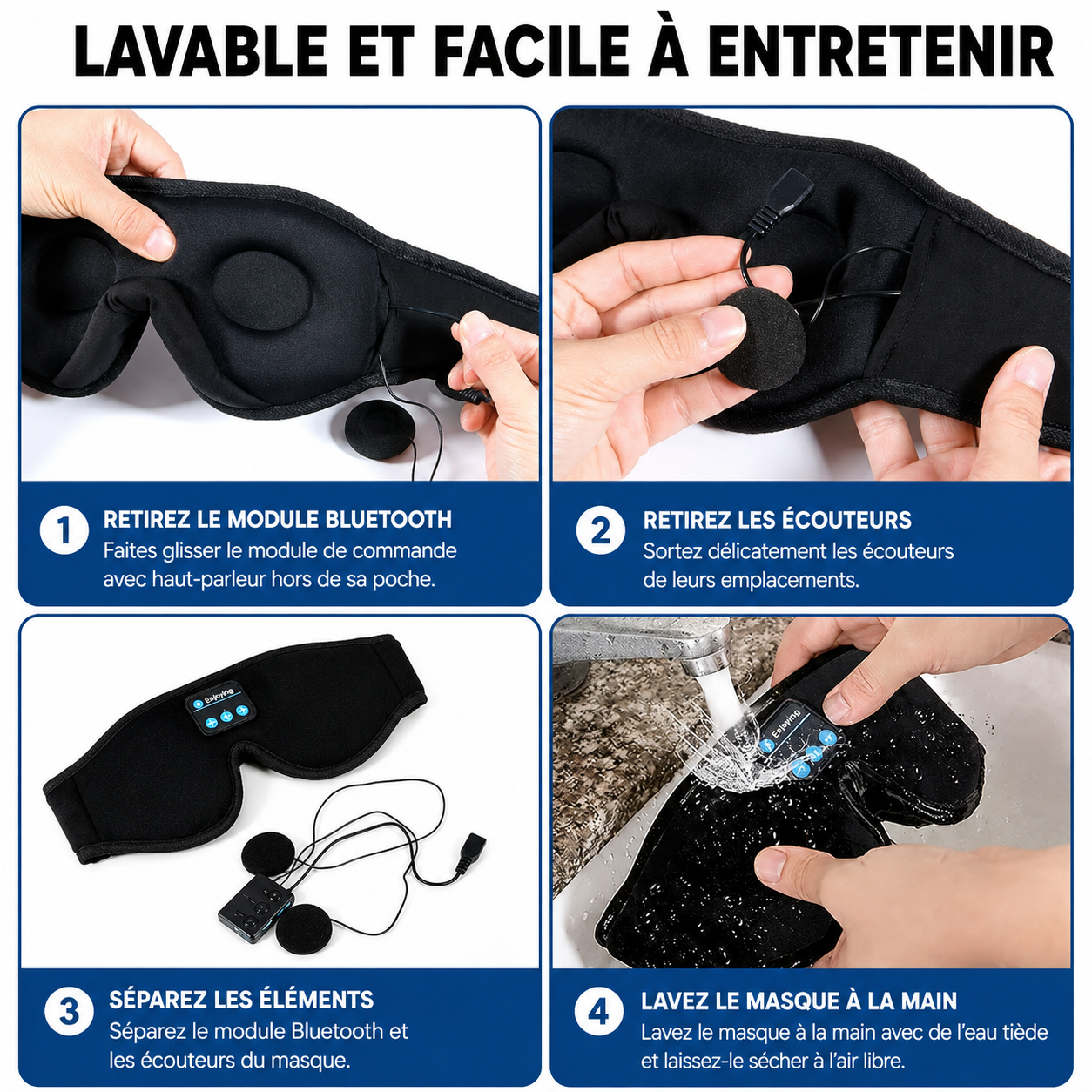 LAVABLE ET FACILE À ENTRETENIR

1 RETIREZ LE MODULE BLUETOOTH
Faites glisser le module de commande avec haut-parleur hors de sa poche.

2 RETIREZ LES ÉCOUTEURS
Sortez délicatement les écouteurs de leurs emplacements.

Enjoying

3 SÉPAREZ LES ÉLÉMENTS
Séparez le module Bluetooth et les écouteurs du masque.

Enjoying

4 LAVEZ LE MASQUE À LA MAIN
Lavez le masque à la main avec de l'eau tiède et laissez-le sécher à l'air libre.